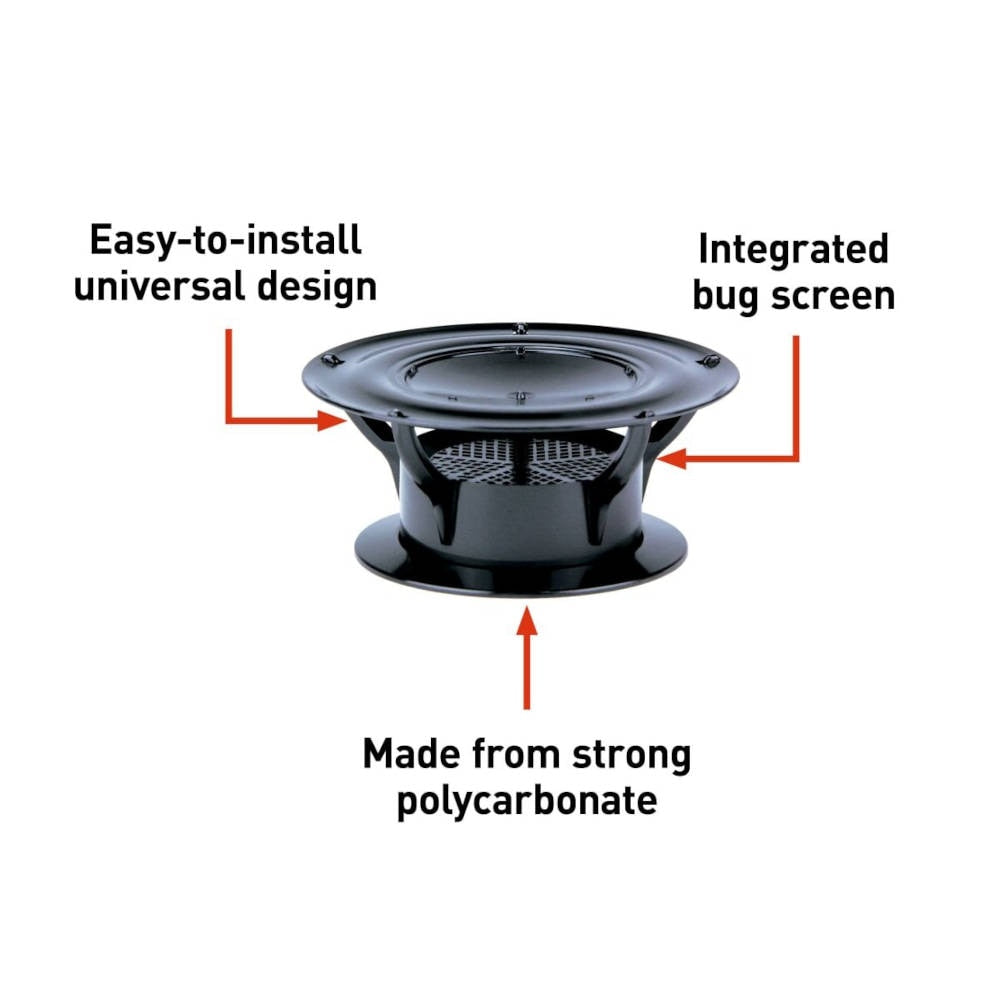 Easy-to-install universal design

Integrated bug screen

Made from strong polycarbonate