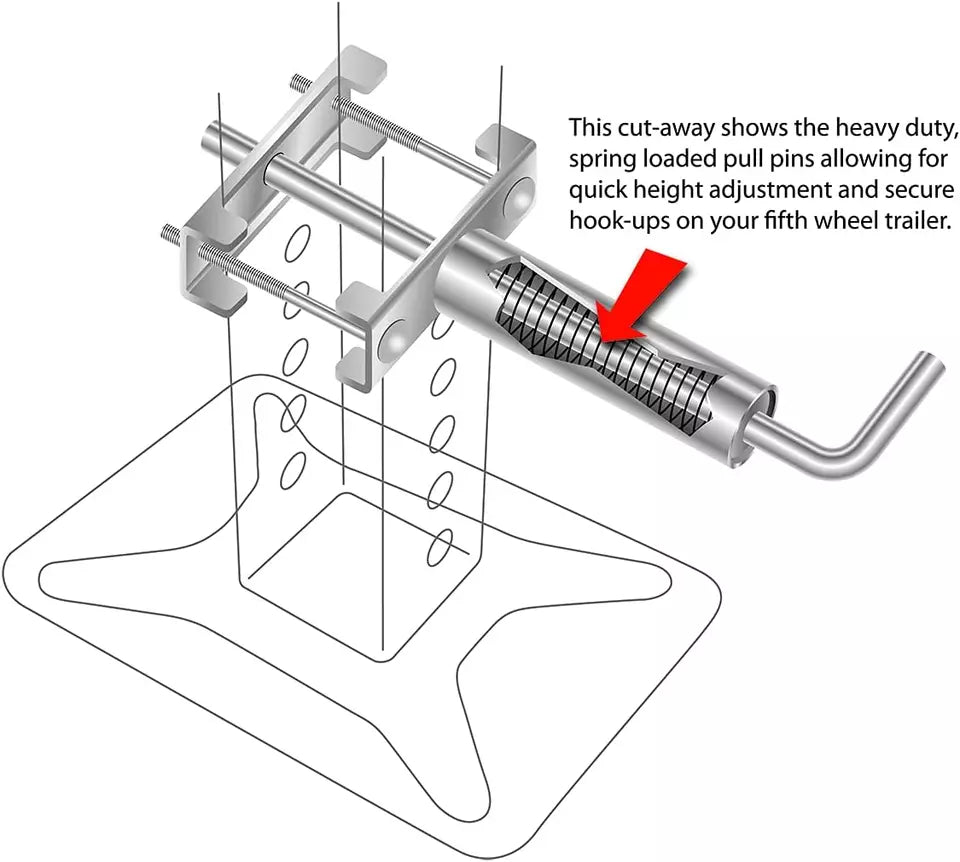 This cut-away shows the heavy duty, spring loaded pull pins allowing for quick height adjustment and secure hook-ups on your fifth wheel trailer.