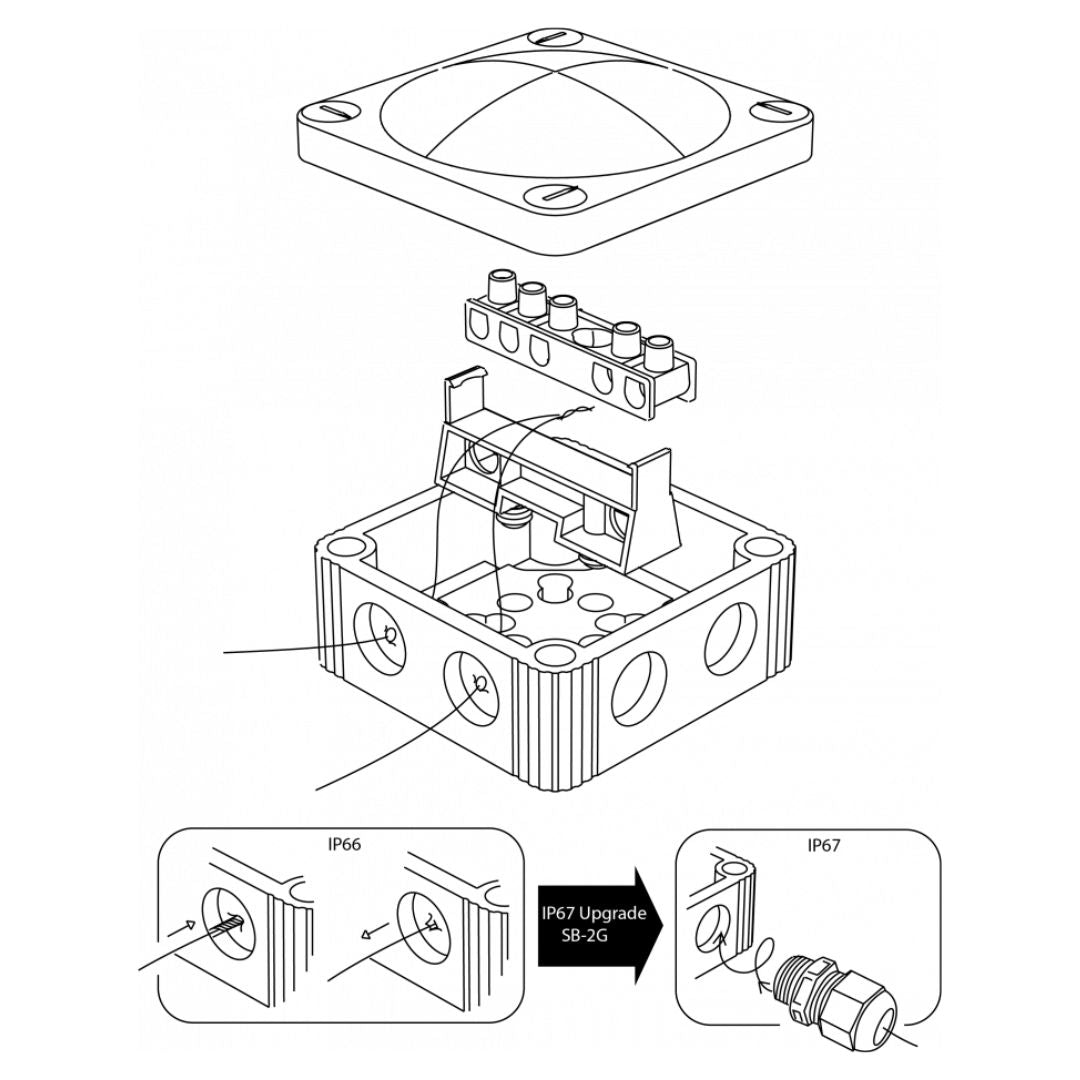 IP66

IP67 Upgrade
SB-2G

IP67